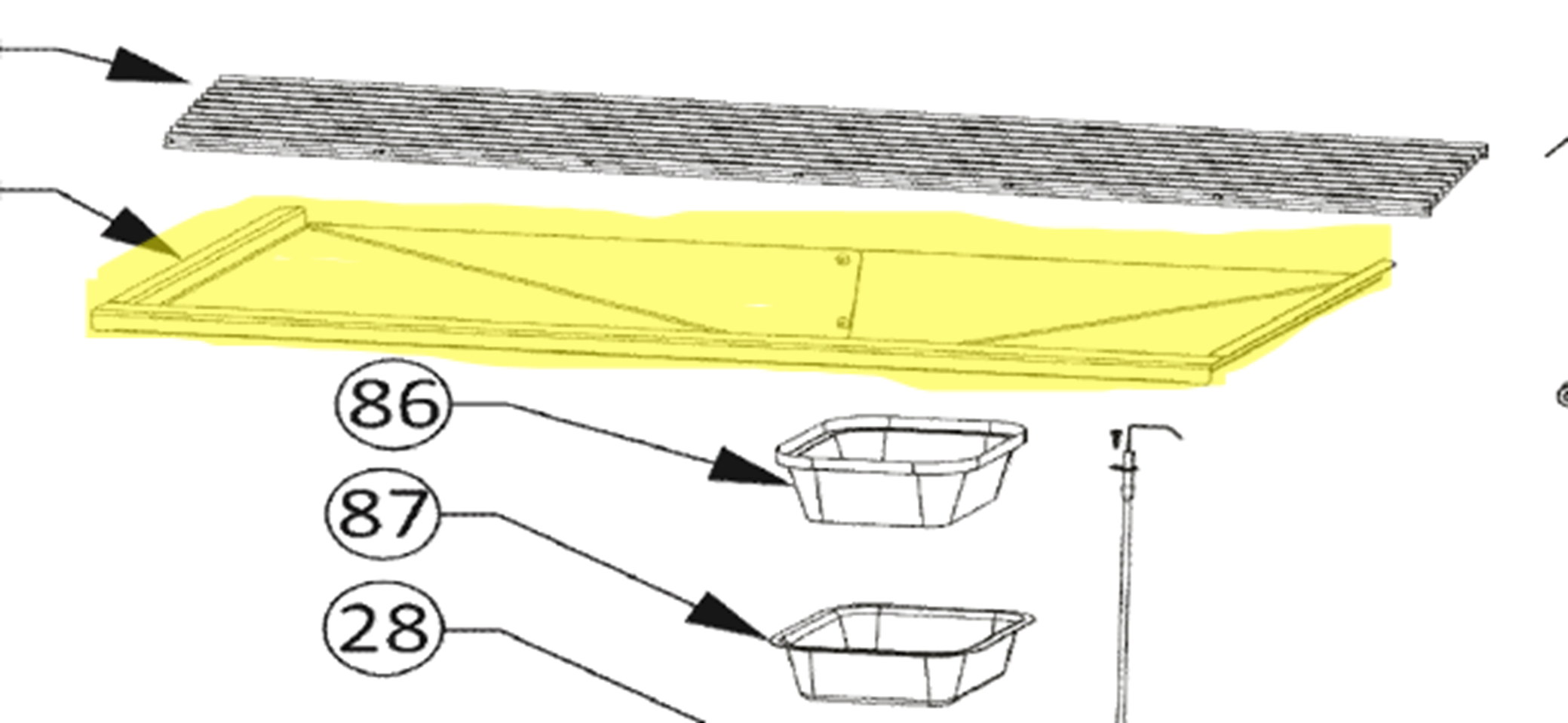 86

87

28