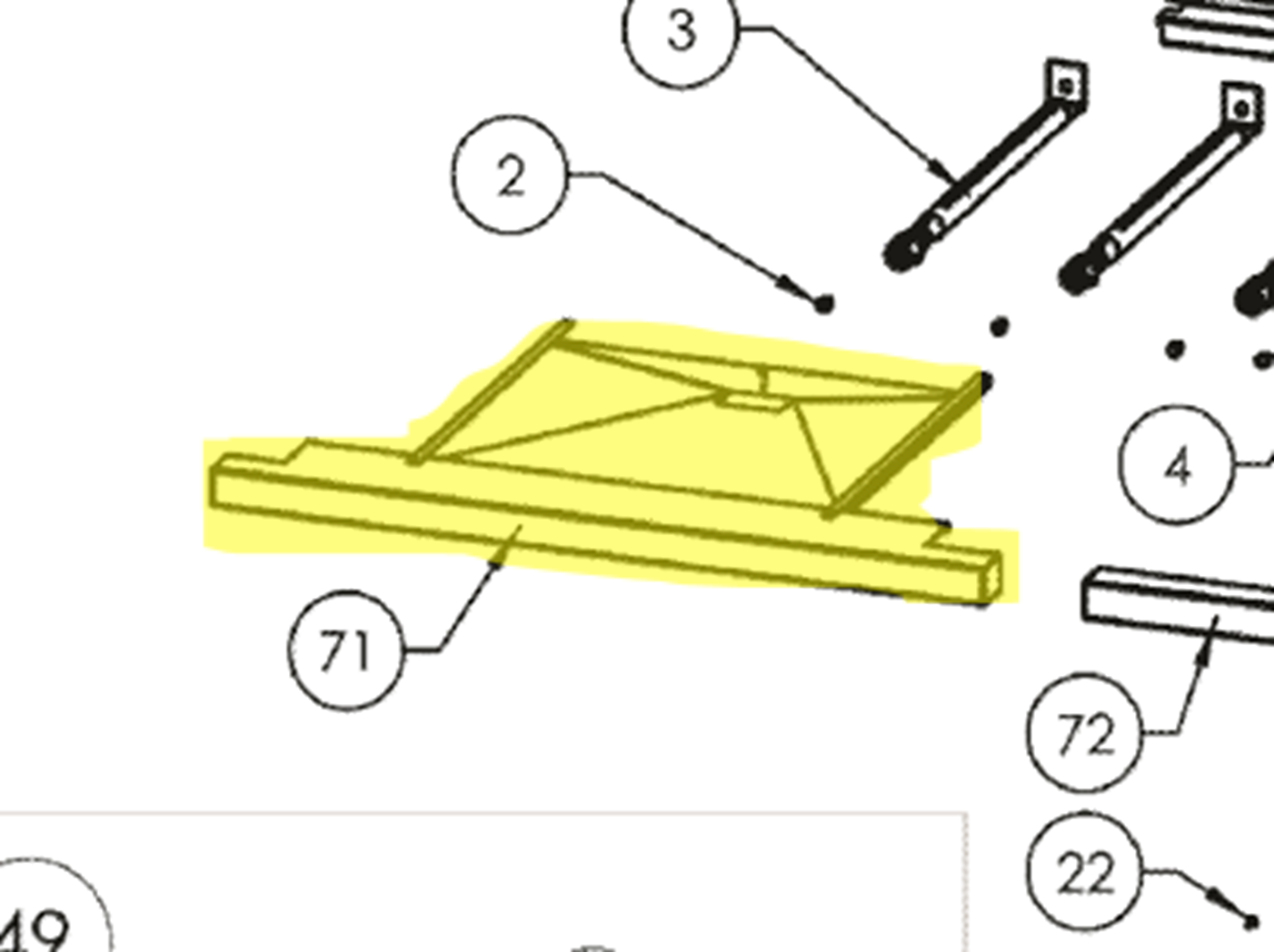 3
2
4
71
72
22
49