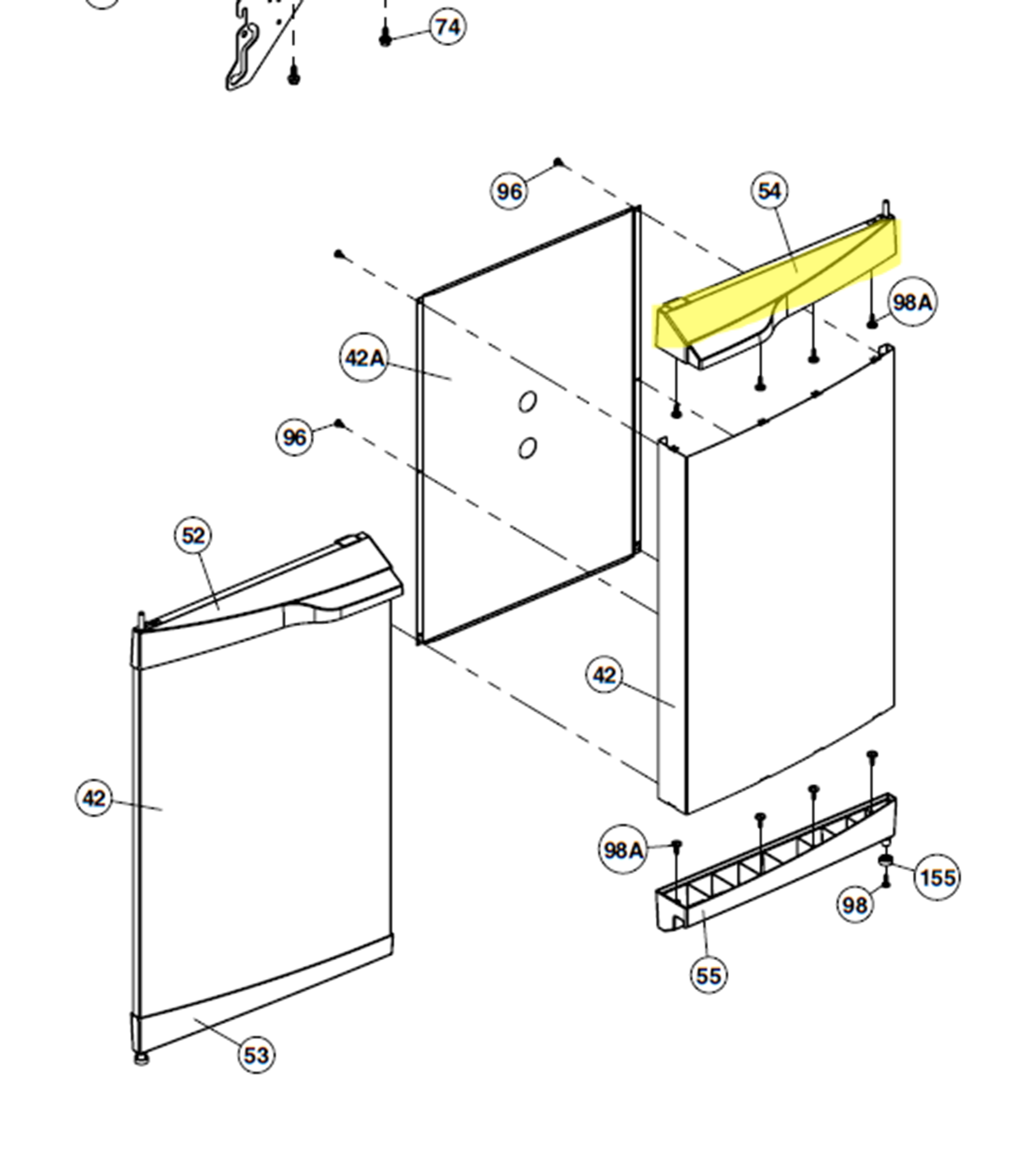 74
96
54
98A
42A
96
52
42
42
98A
155
98
55
53