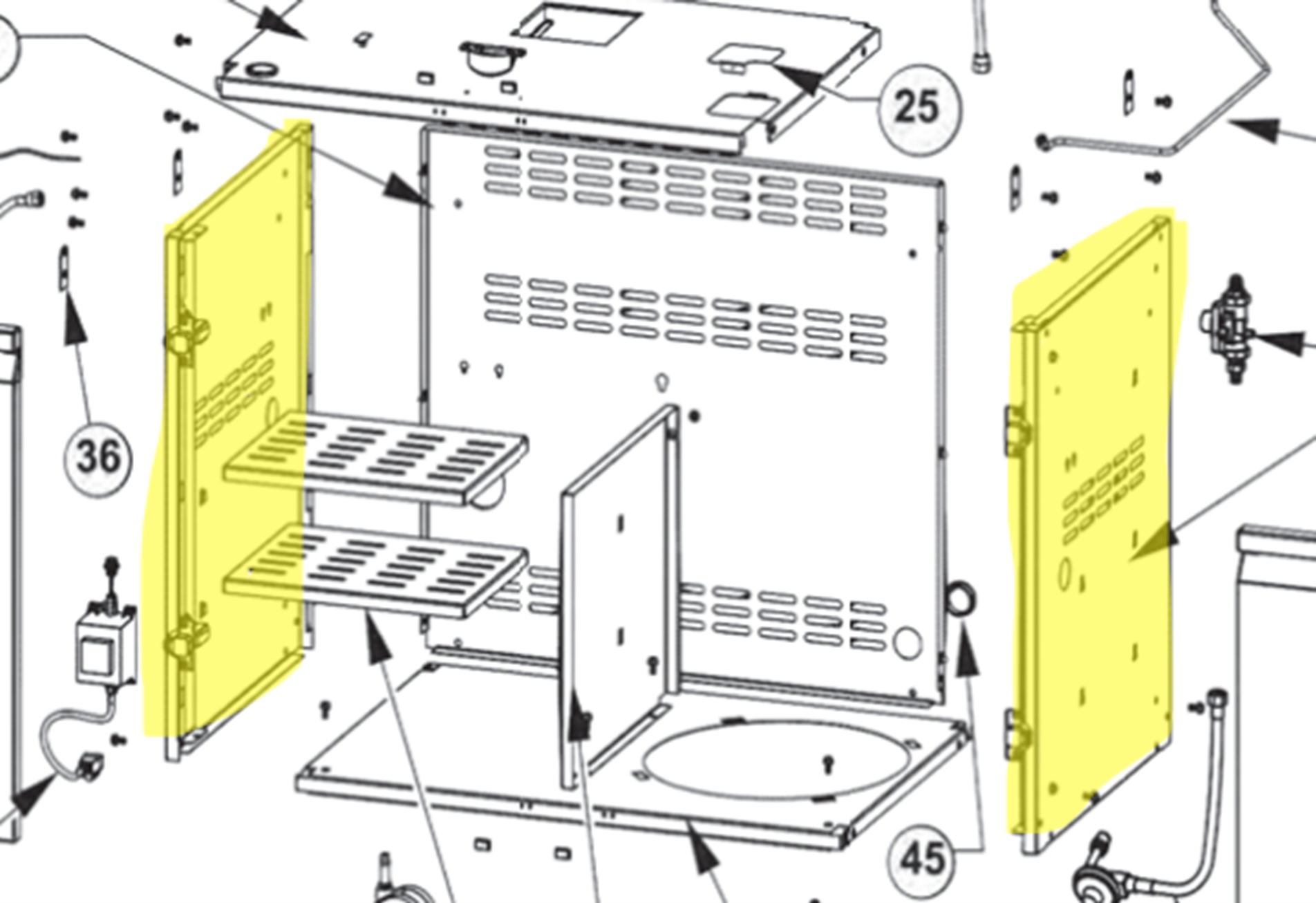 25

36

45