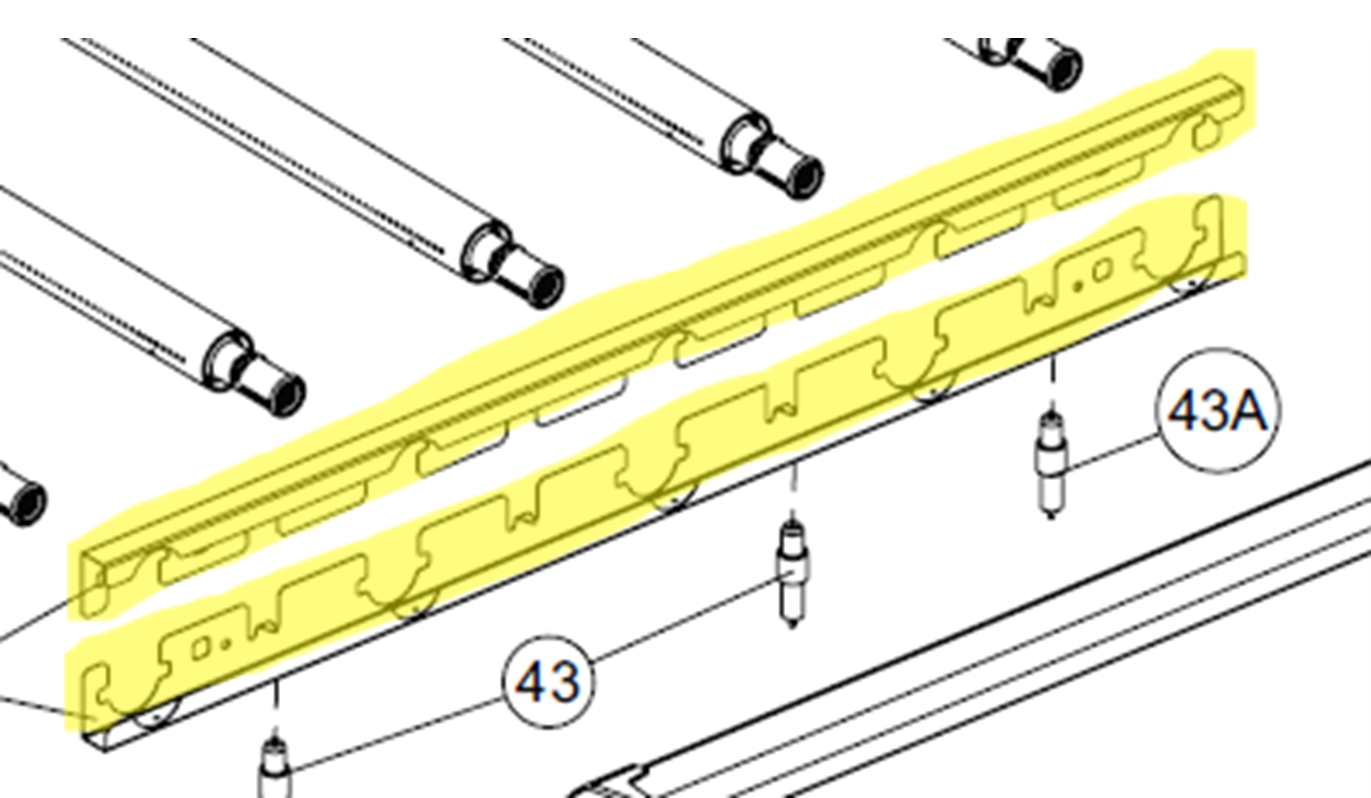 43A

43