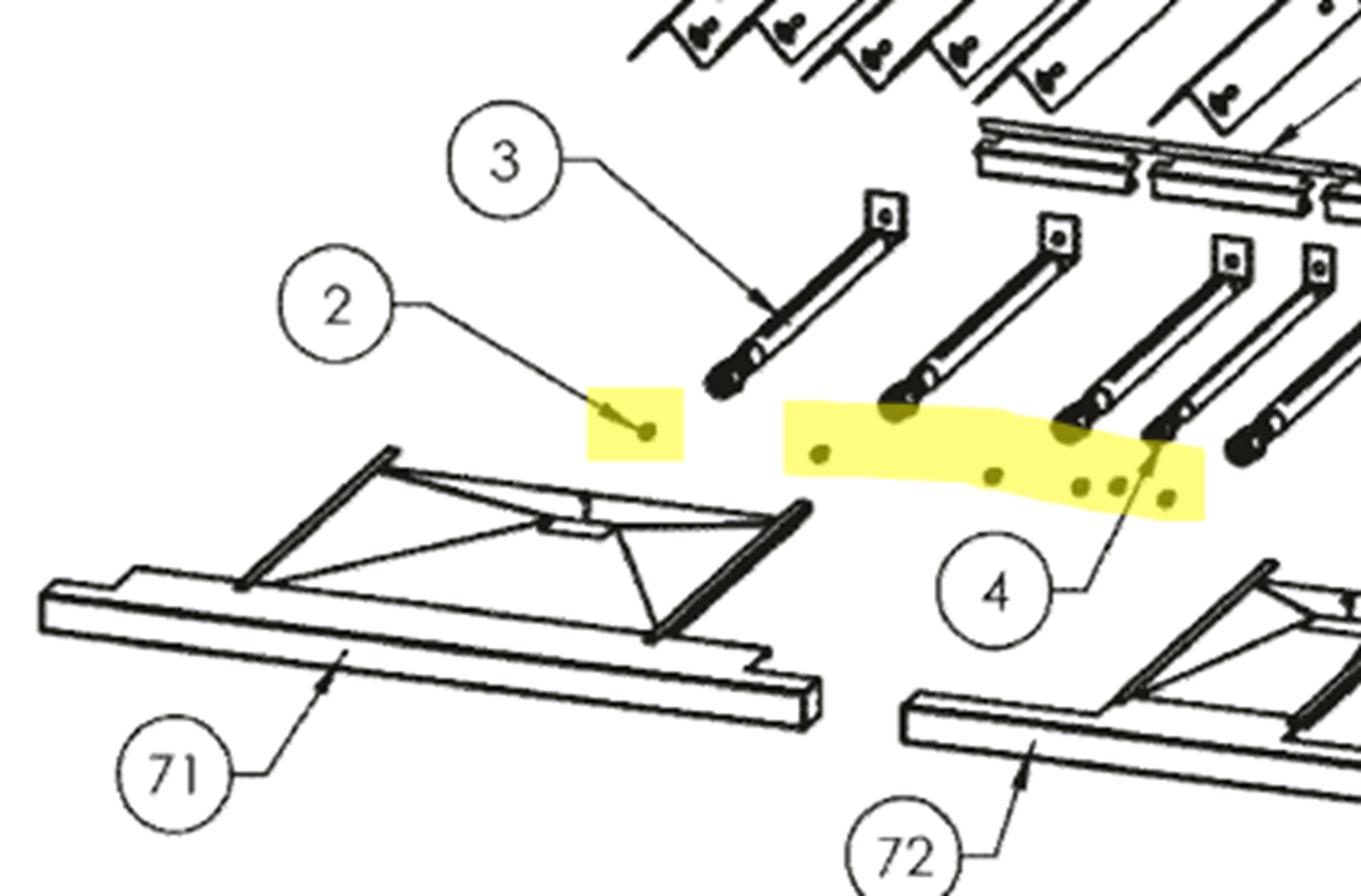 3
2
4
71
72