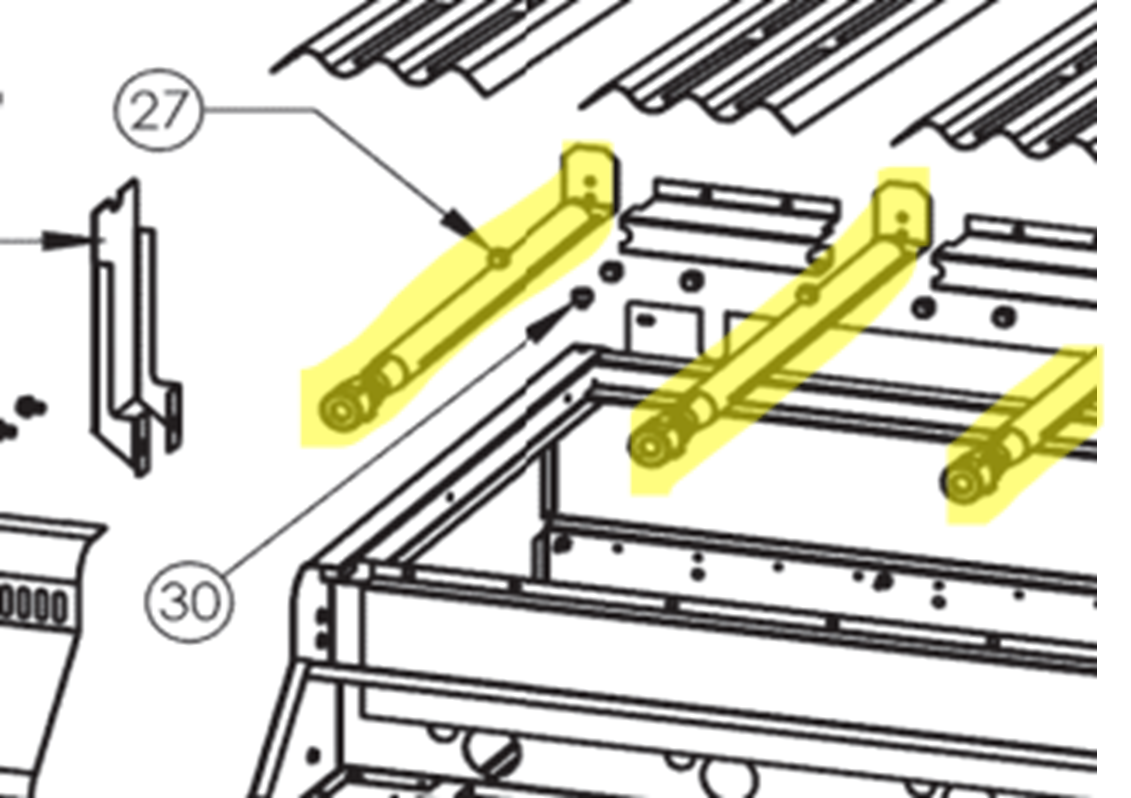 27

30