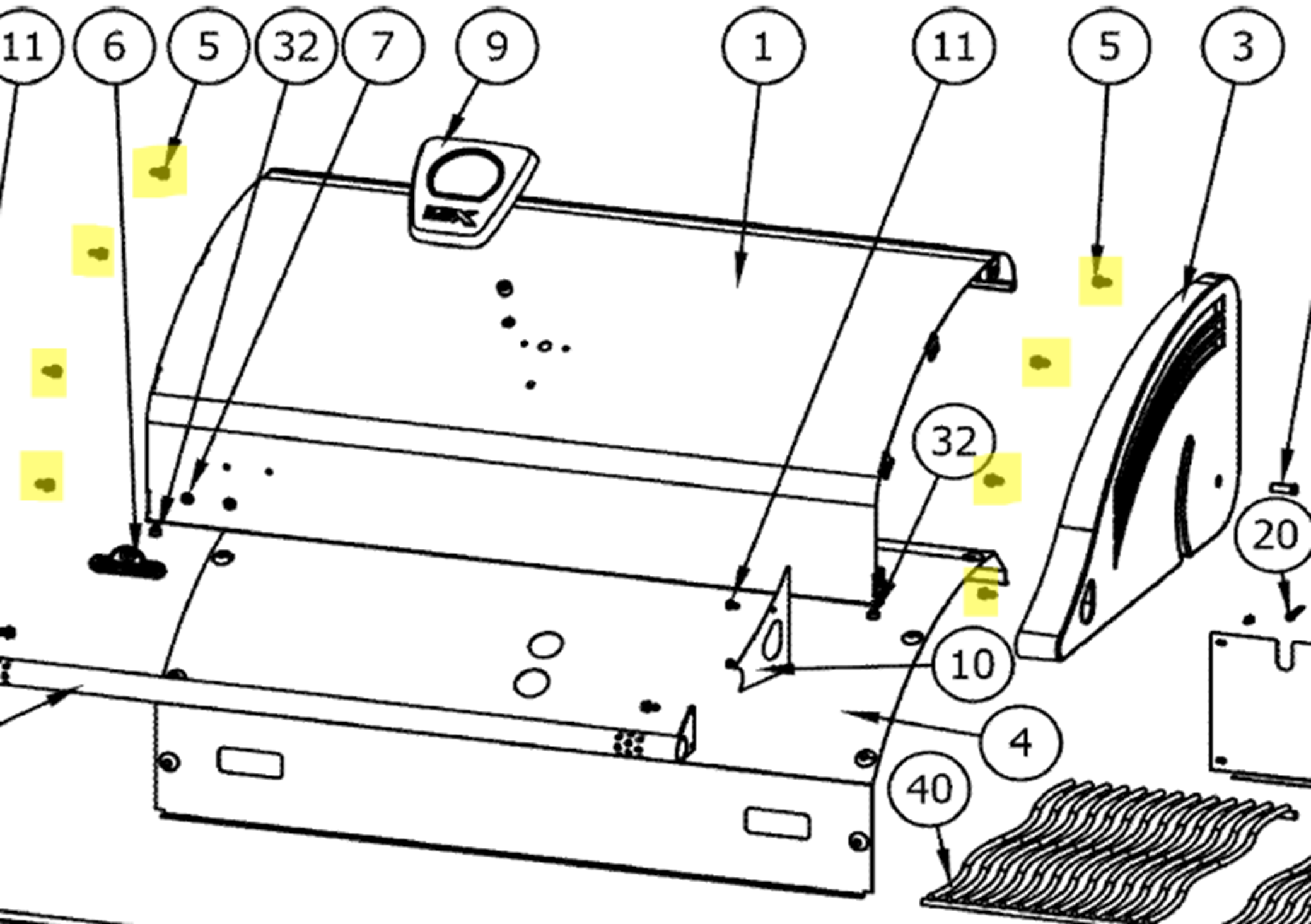 11 6 5 32 7 9 1 11 5 3

32

20

10

4

40