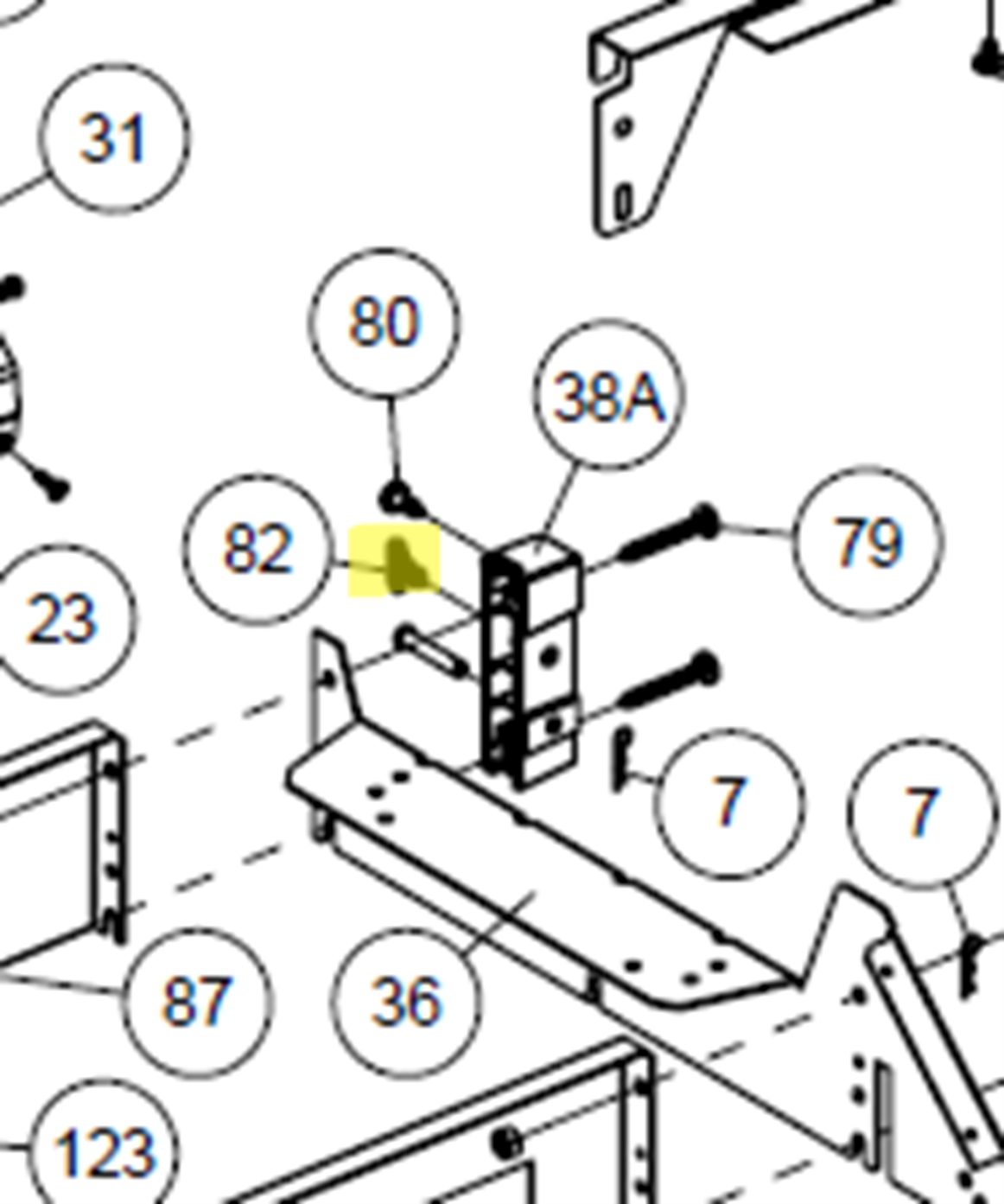 31
80
38A
82
79
23
7
7
87
36
123