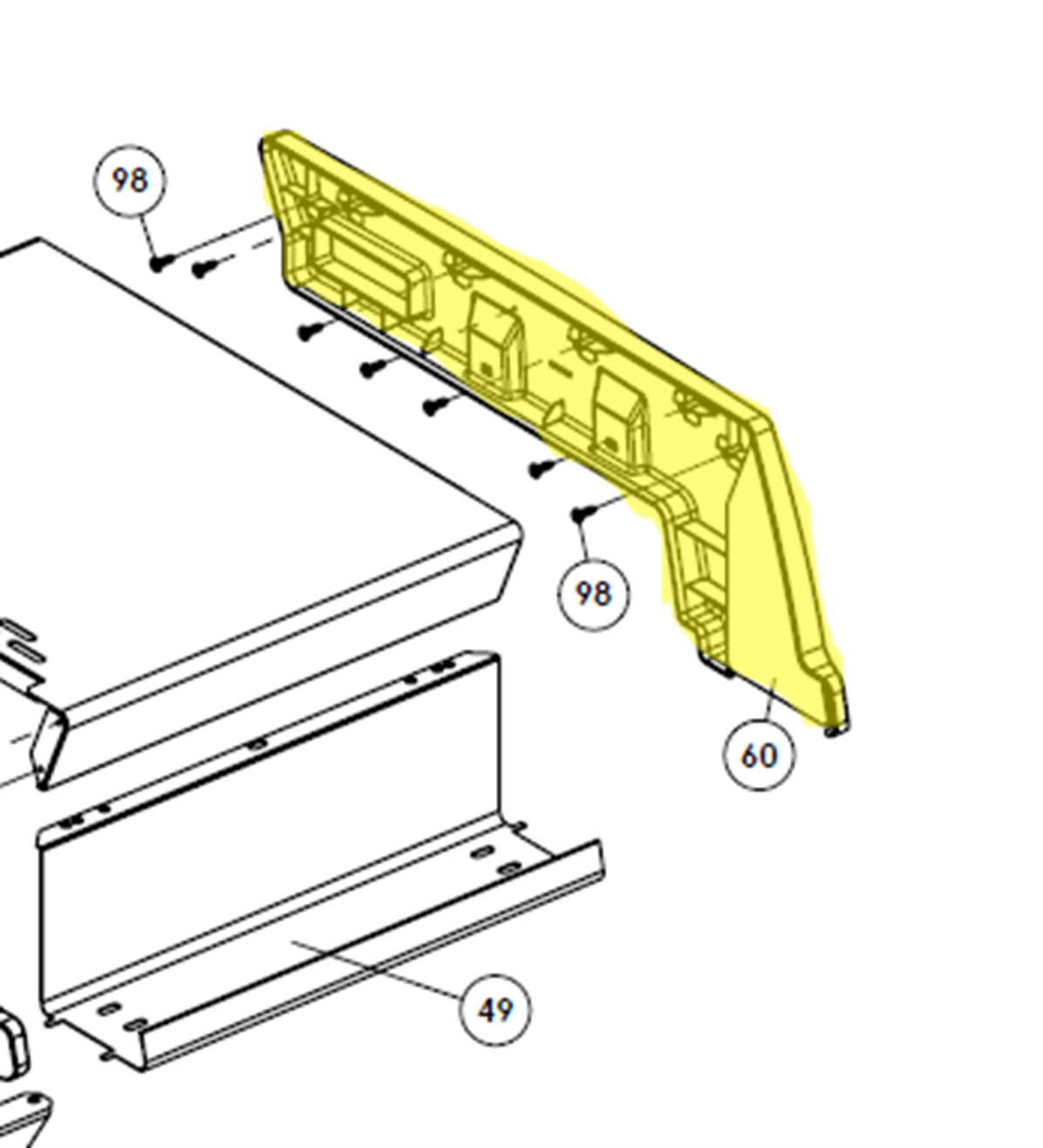 98
98
60
49