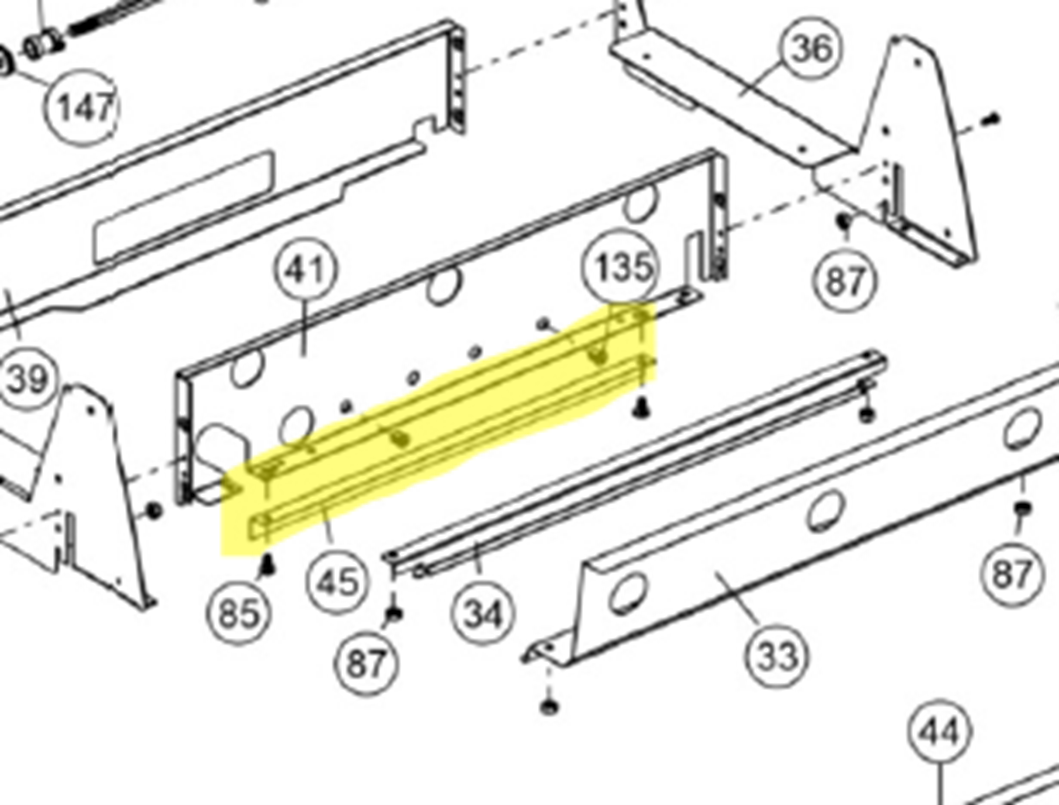 147
36
41
135
87
39
85
45
34
87
33
87
44