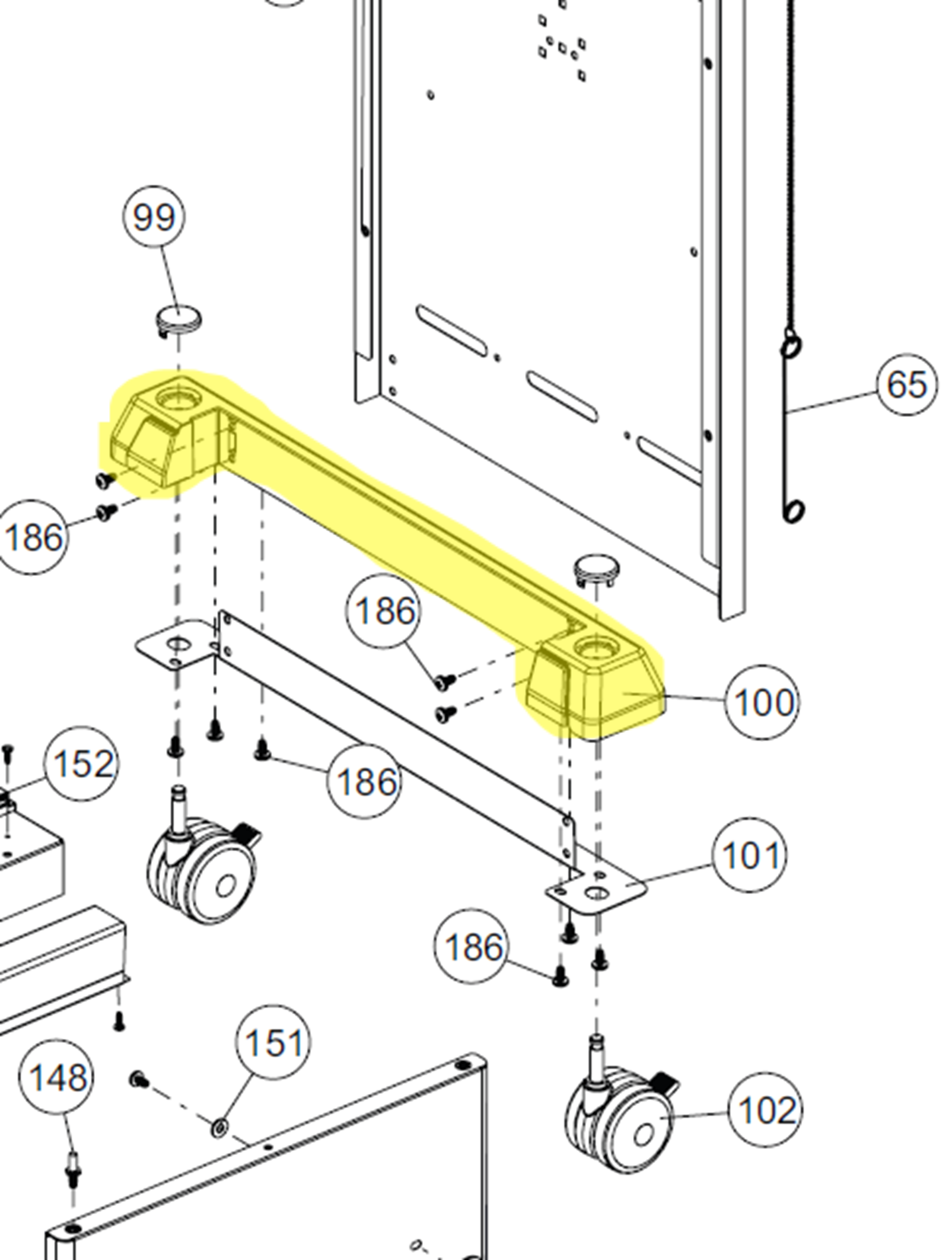 99

65

186

186

100

152

186

101

186

151

148

102