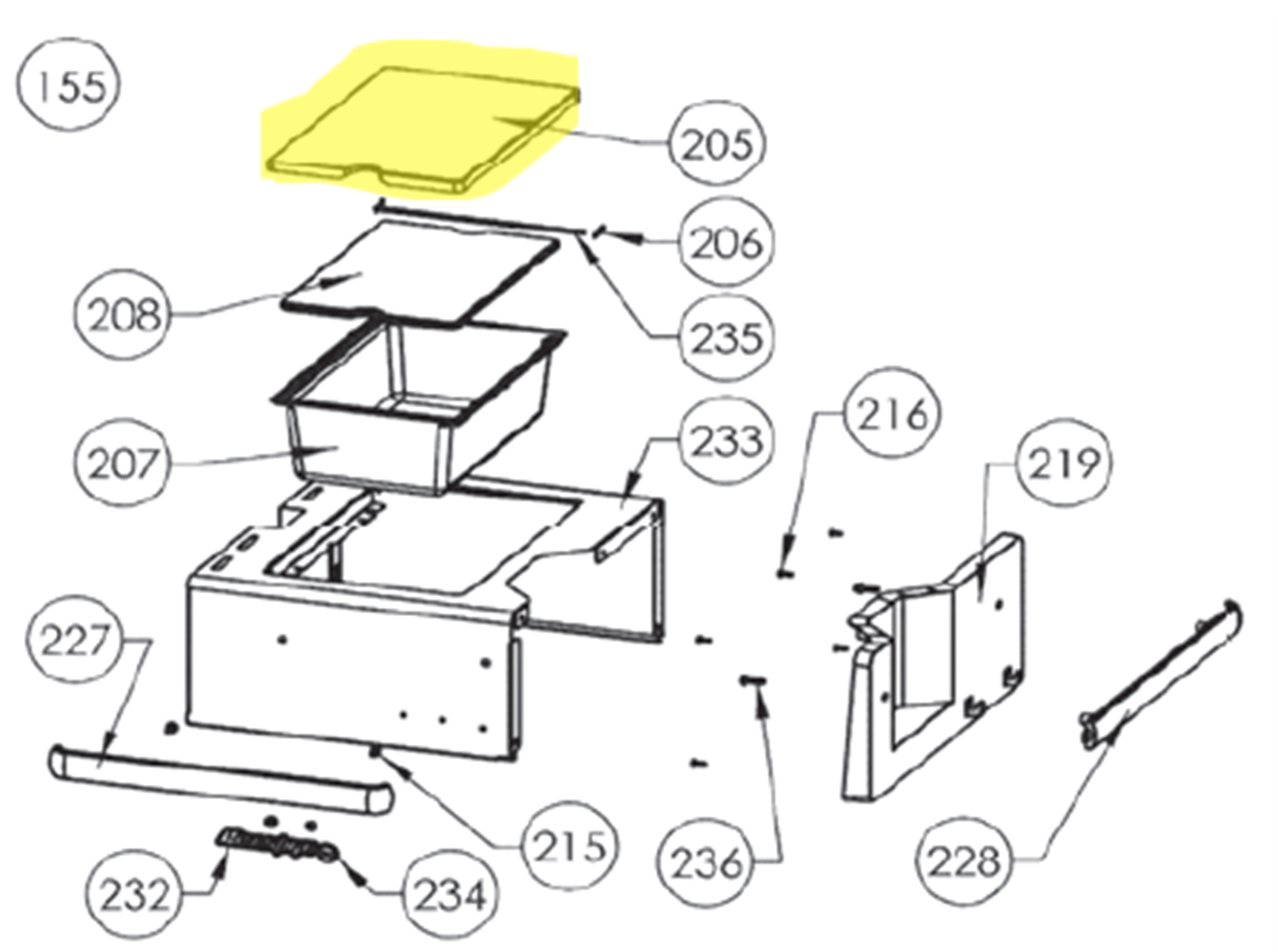 155

205

206

208

235

207

233

216

219

227

215

236

228

232

234