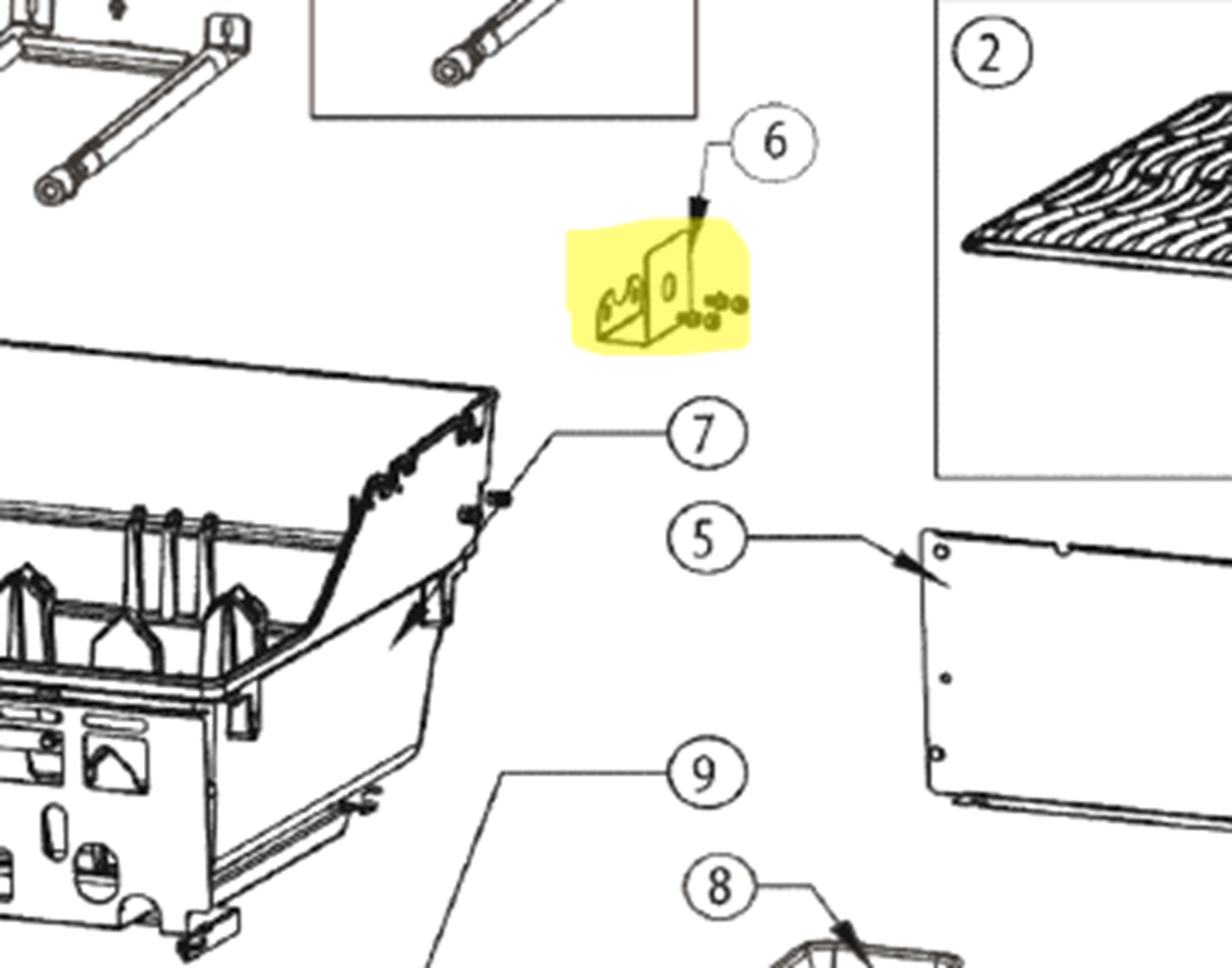 2

6

7

5

9

8