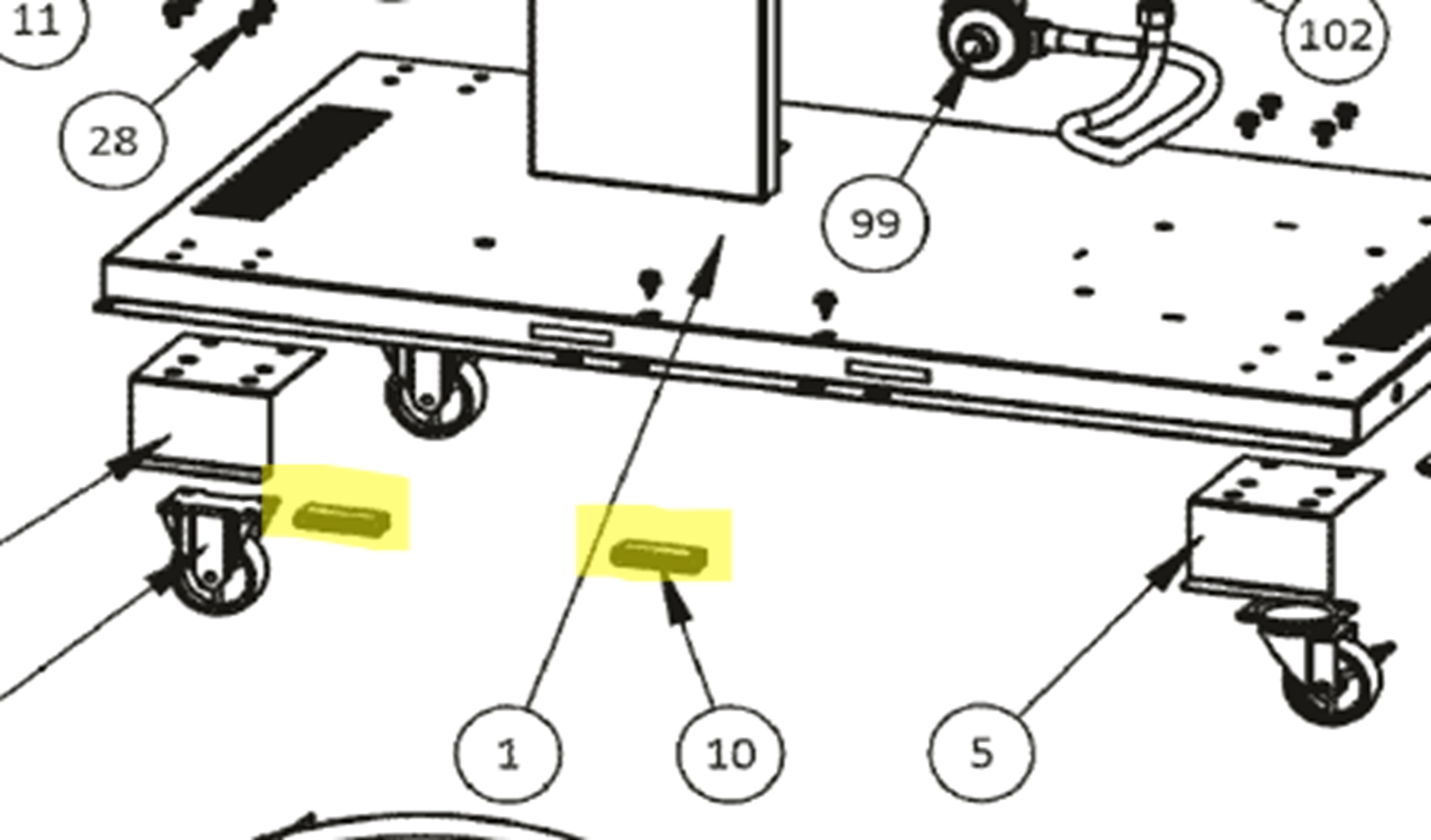 11
102
28
99
1
10
5