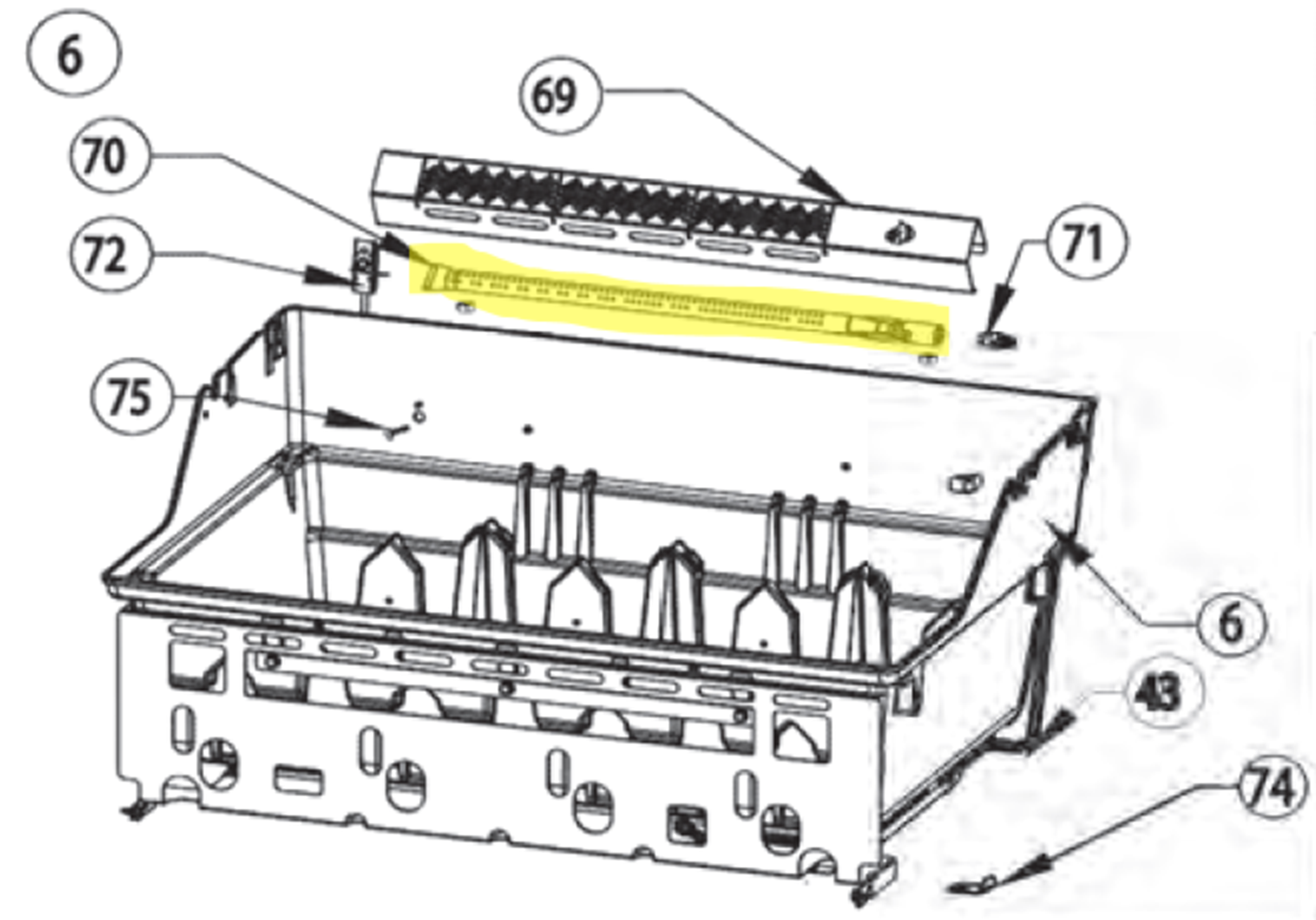 6

69

70

72

71

75

6

43

74