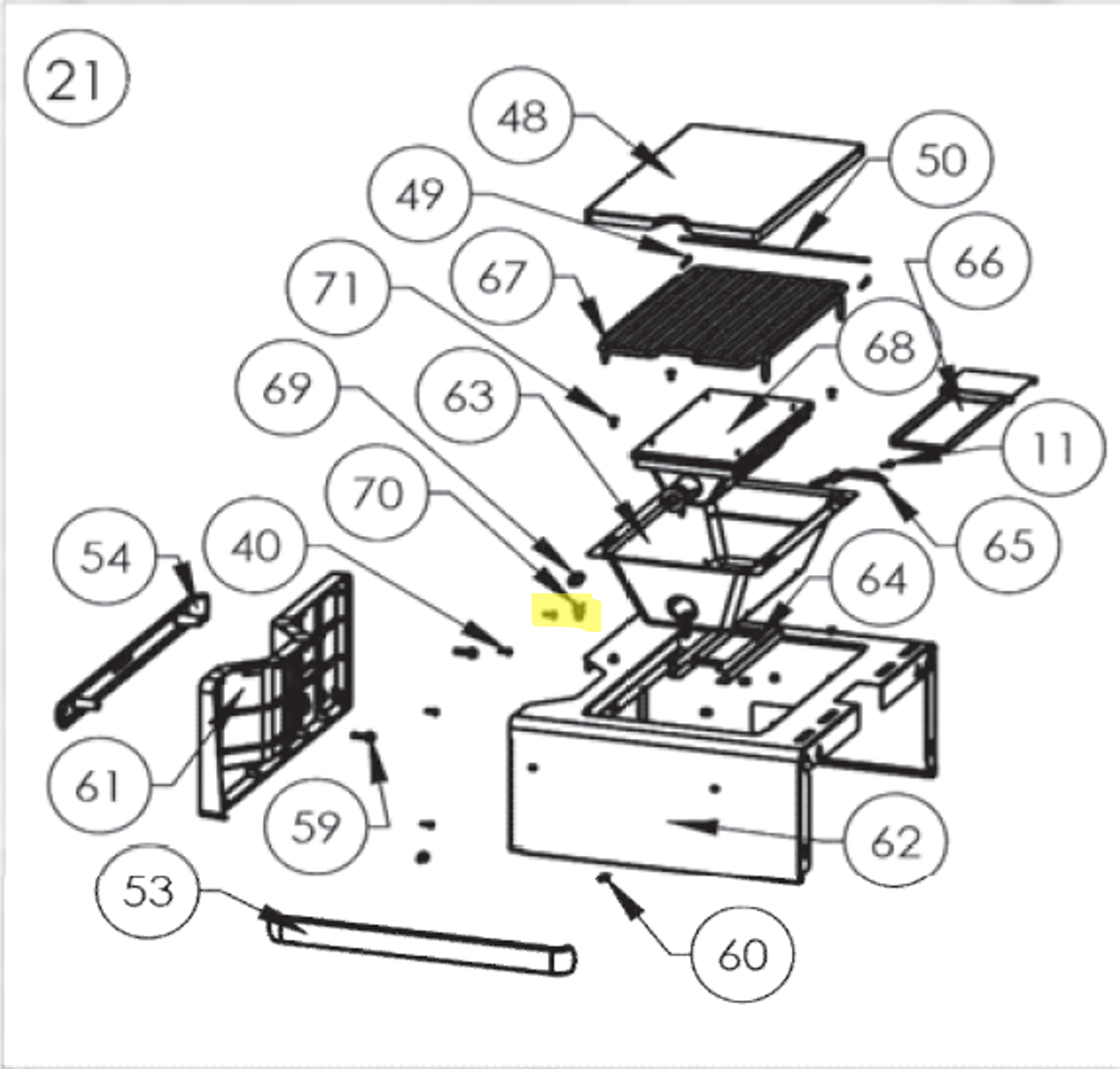 21

48

50

49

66

67

71

68

69

63

11

70

65

54

40

64

61

59

62

53

60