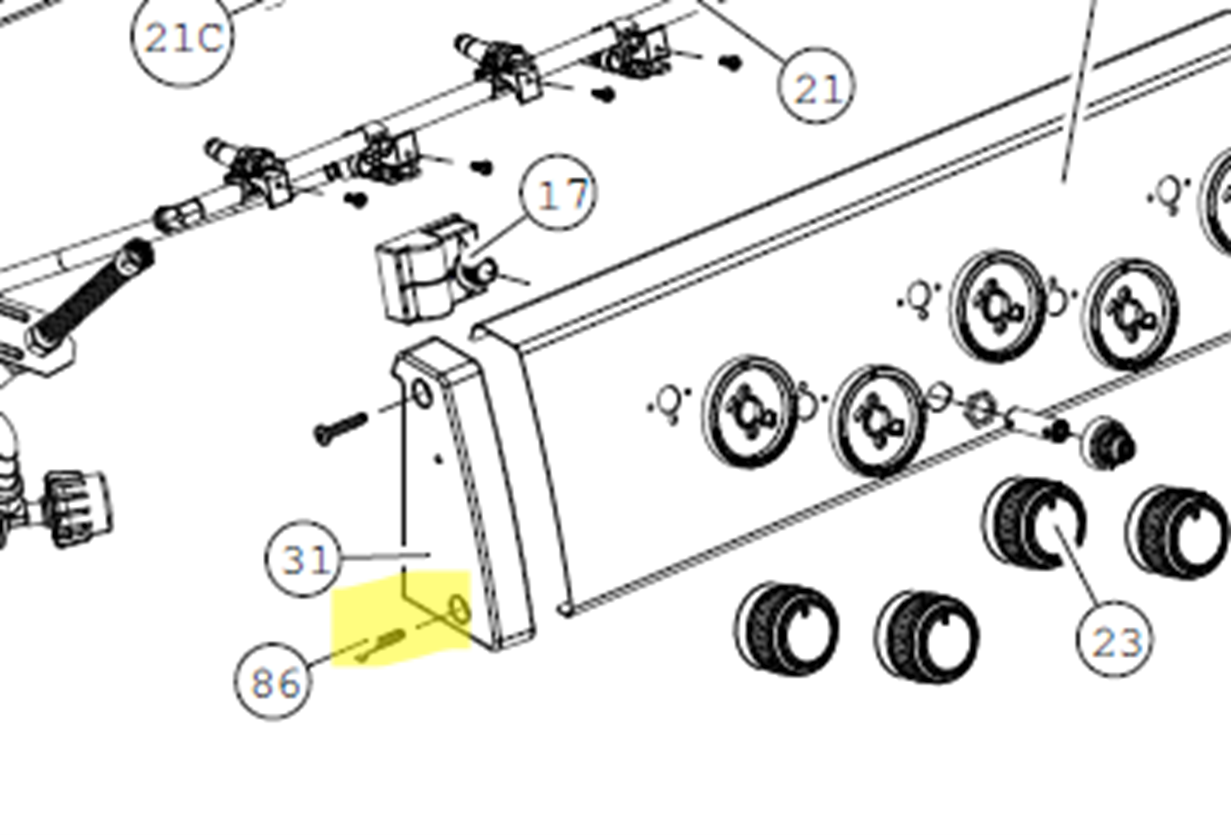 21C
21
17
31
86
23