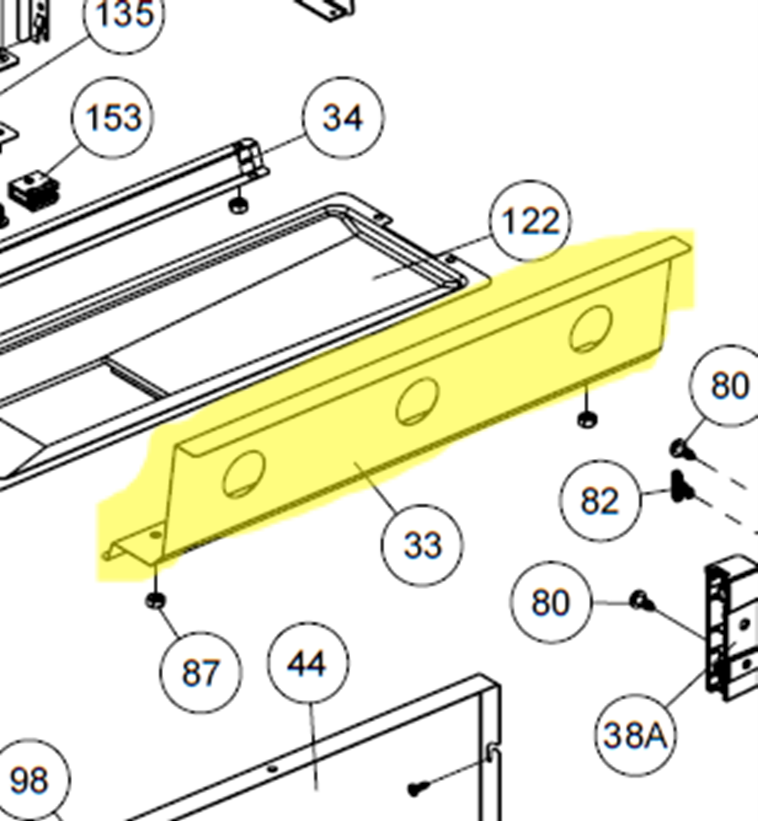 135
153
34
122
80
82
33
80
87
44
38A
98