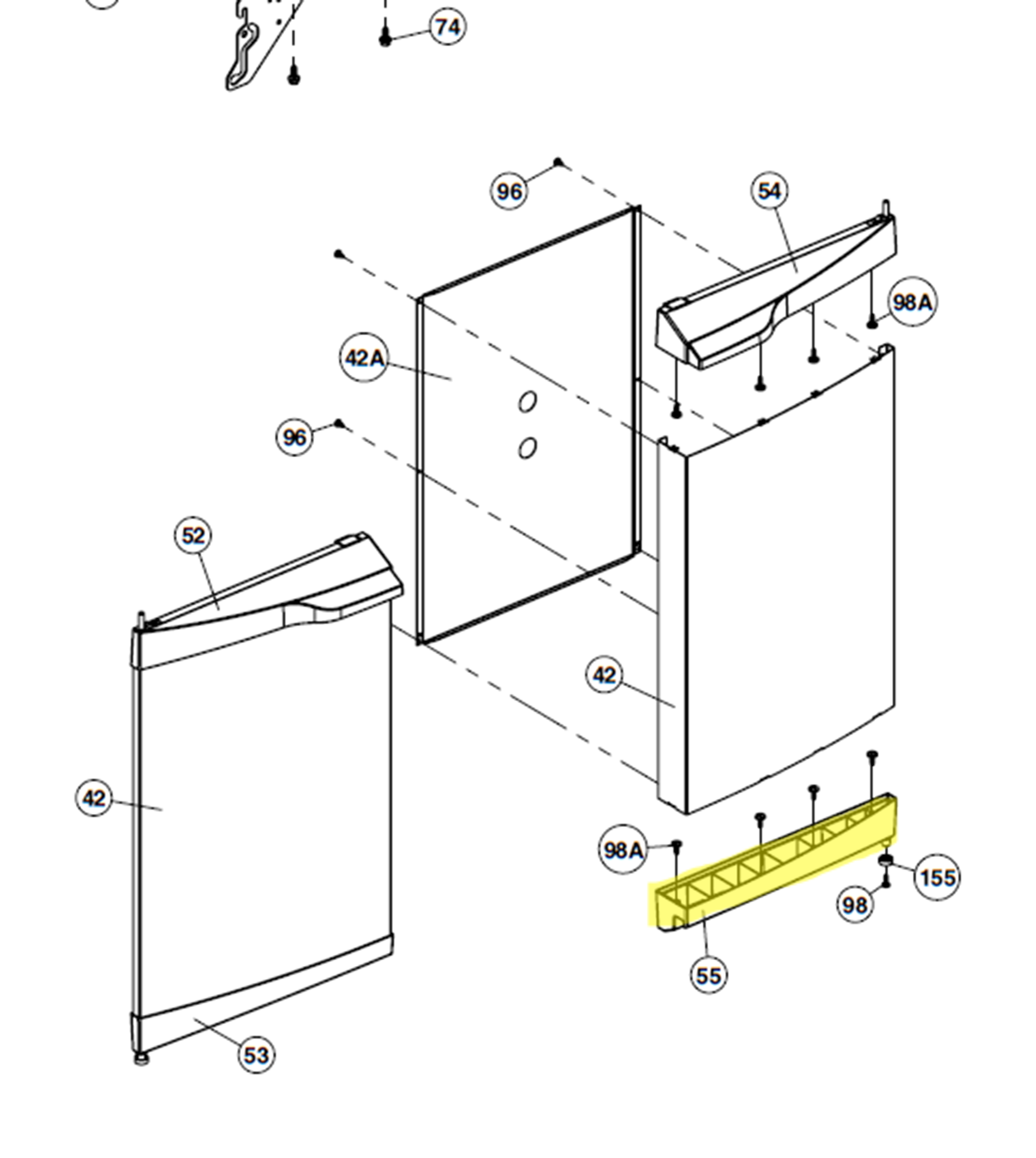 74

96

54

98A

42A

96

52

42

42

98A

155

98

55

53