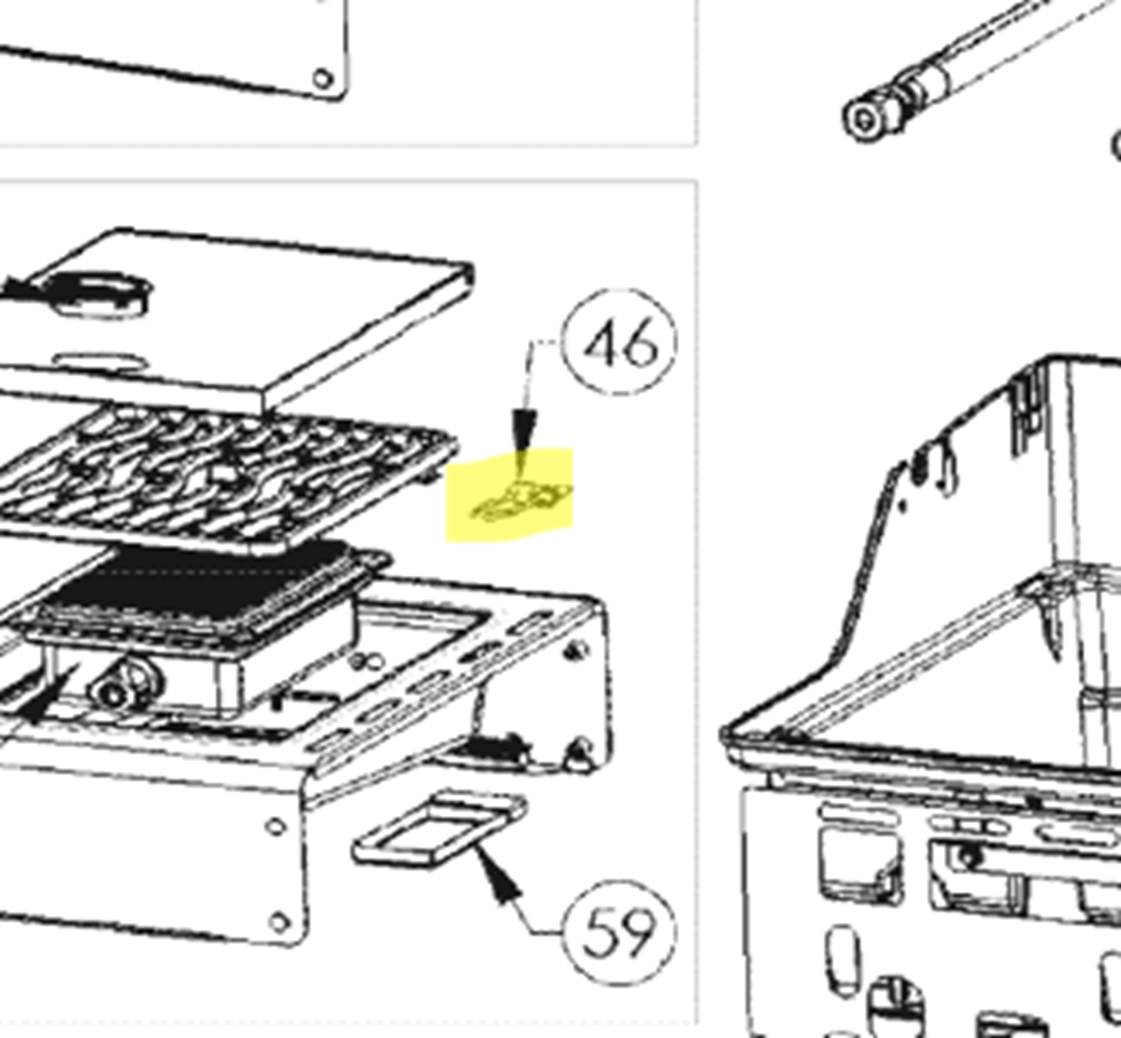 46

59