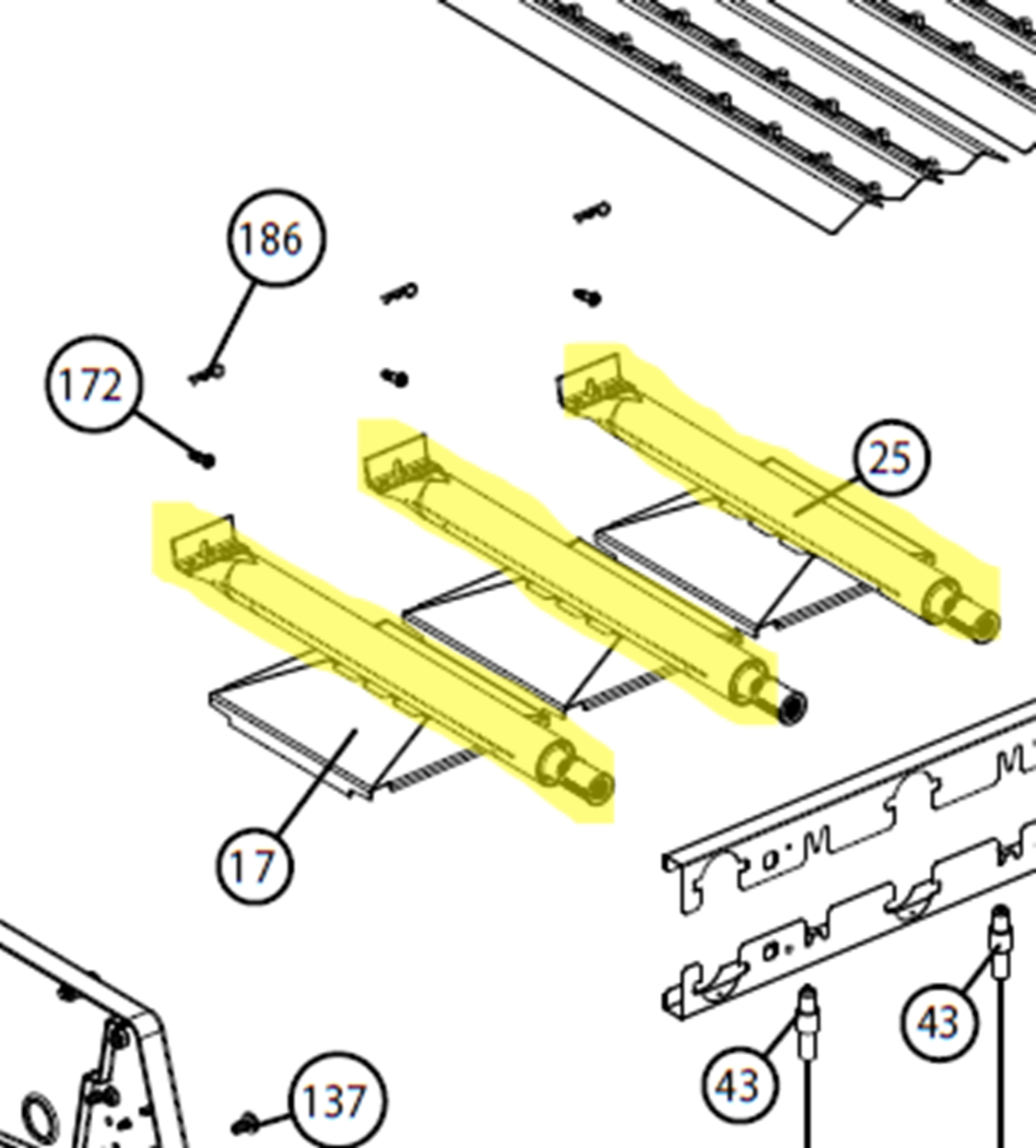 186

172

25

17

43

43

137