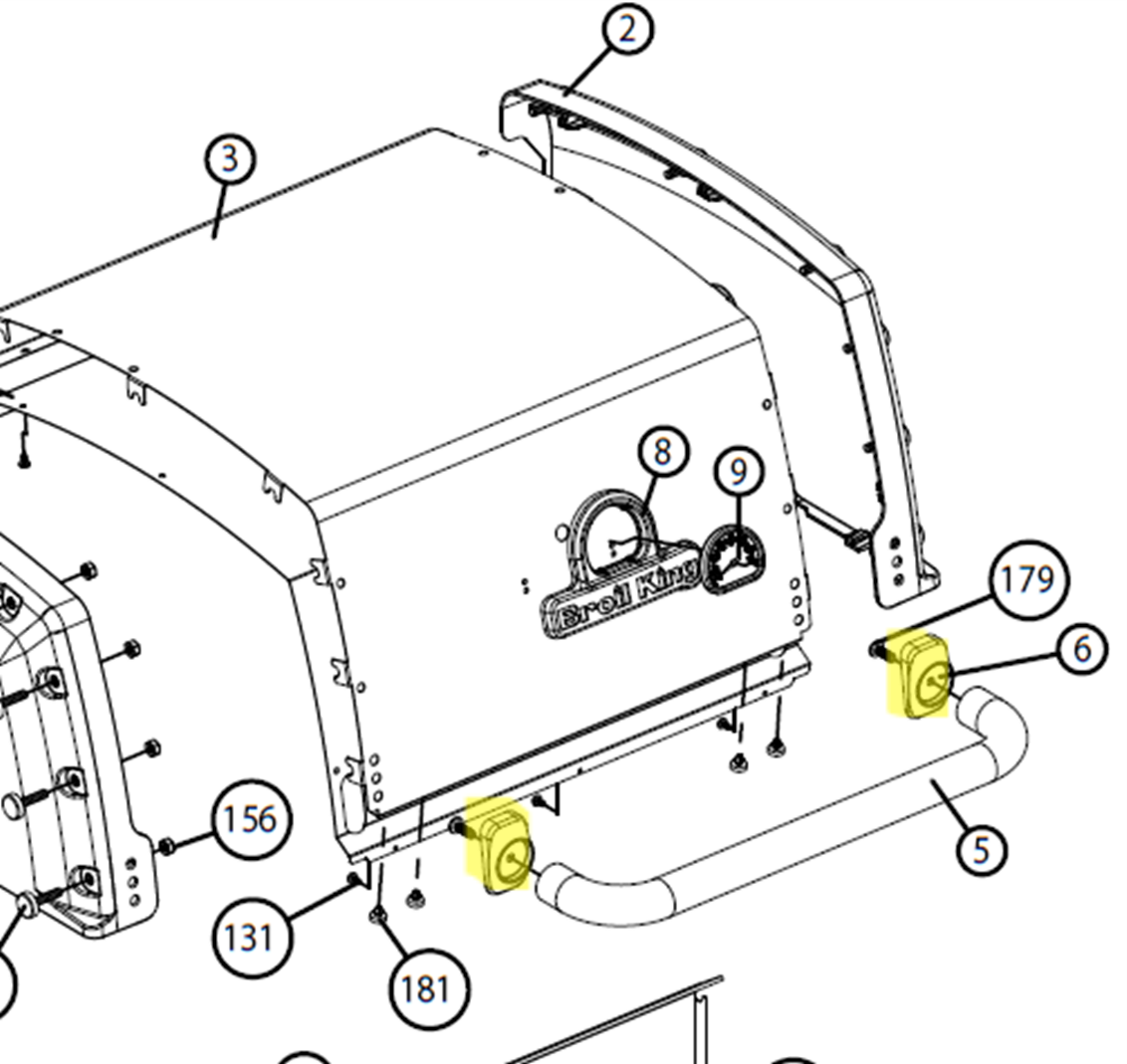 2
3
8
9
Broil King
179
6
5
156
131
181